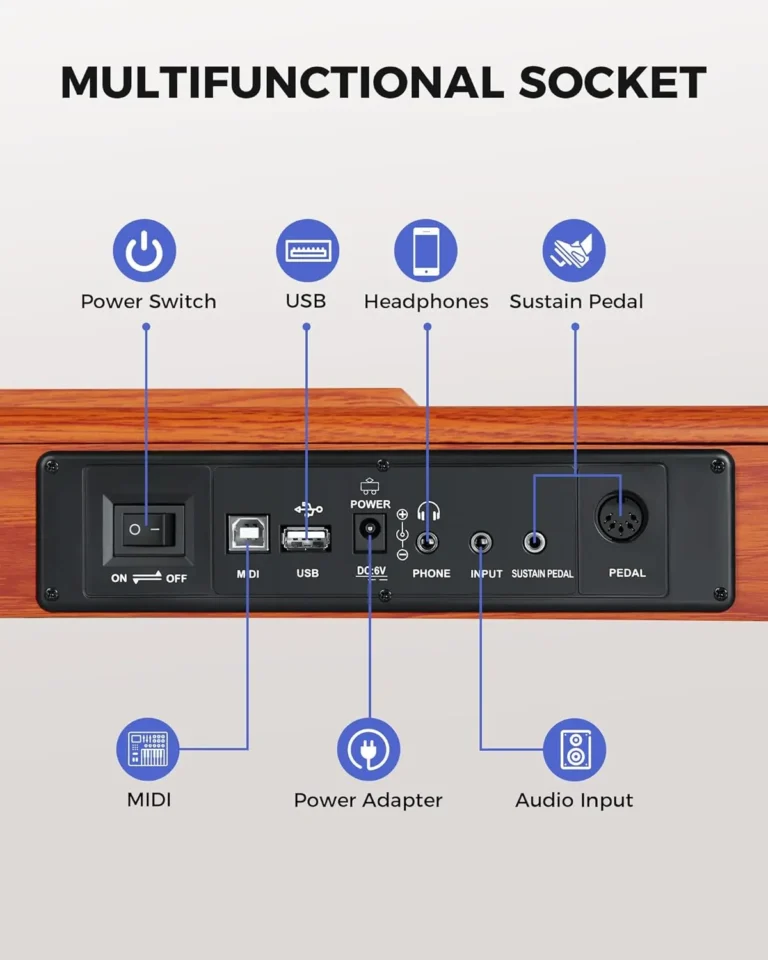 MULTIFUNCTIONAL SOCKET

Power Switch

USB

Headphones

Sustain Pedal

ON OFF

MIDI

USB

POWER

DC:6V

PHONE

INPUT

SUSTAIN PEDAL

PEDAL

MIDI

Power Adapter

Audio Input